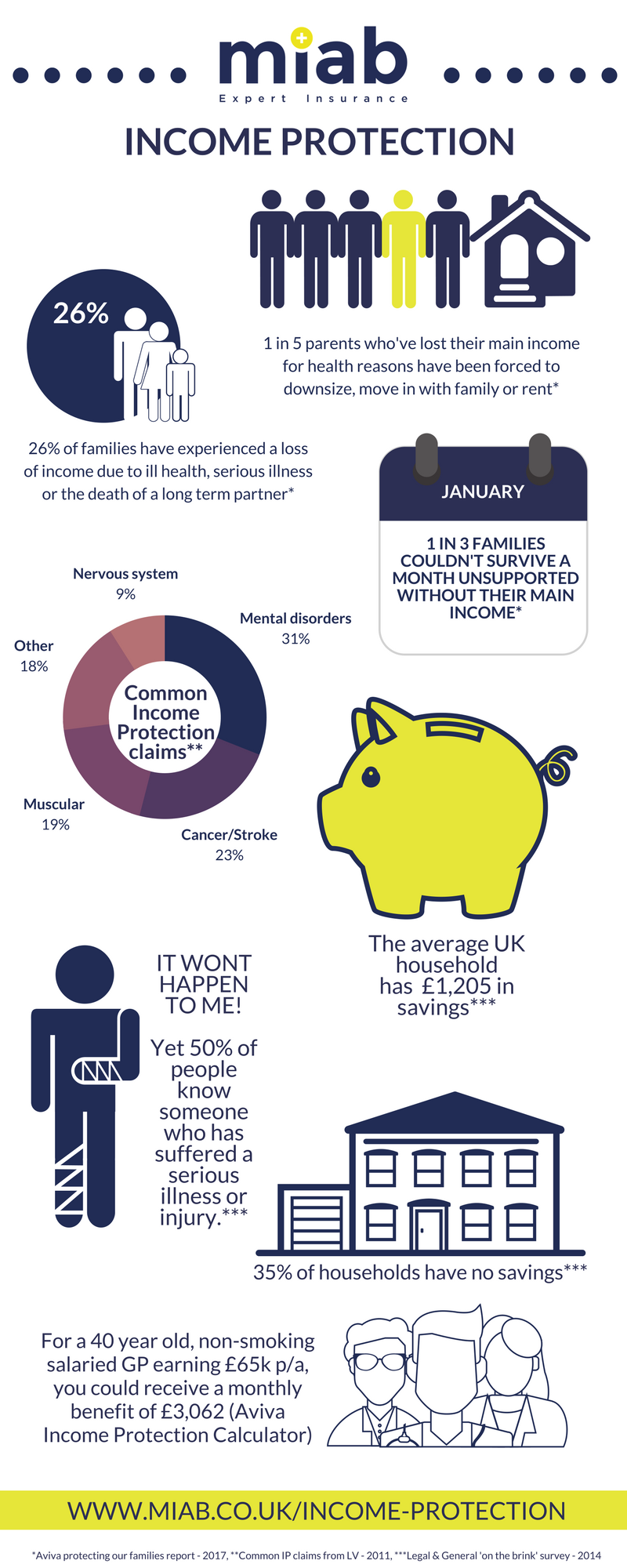 miab
Expert Insurance

INCOME PROTECTION

26%

1 in 5 parents who've lost their main income for health reasons have been forced to downsize, move in with family or rent*

26% of families have experienced a loss of income due to ill health, serious illness or the death of a long term partner*

JANUARY

1 IN 3 FAMILIES COULDN'T SURVIVE A MONTH UNSUPPORTED WITHOUT THEIR MAIN INCOME*

Nervous system
9%

Mental disorders
31%

Other
18%

Common Income Protection claims**

Muscular
19%

Cancer/Stroke
23%

The average UK household has £1,205 in savings***

IT WONT HAPPEN TO ME!

Yet 50% of people know someone who has suffered a serious illness or injury.***

35% of households have no savings***

For a 40 year old, non-smoking salaried GP earning £65k p/a, you could receive a monthly benefit of £3,062 (Aviva Income Protection Calculator)

WWW.MIAB.CO.UK/INCOME-PROTECTION

*Aviva protecting our families report - 2017, **Common IP claims from LV - 2011, ***Legal & General 'on the brink' survey - 2014